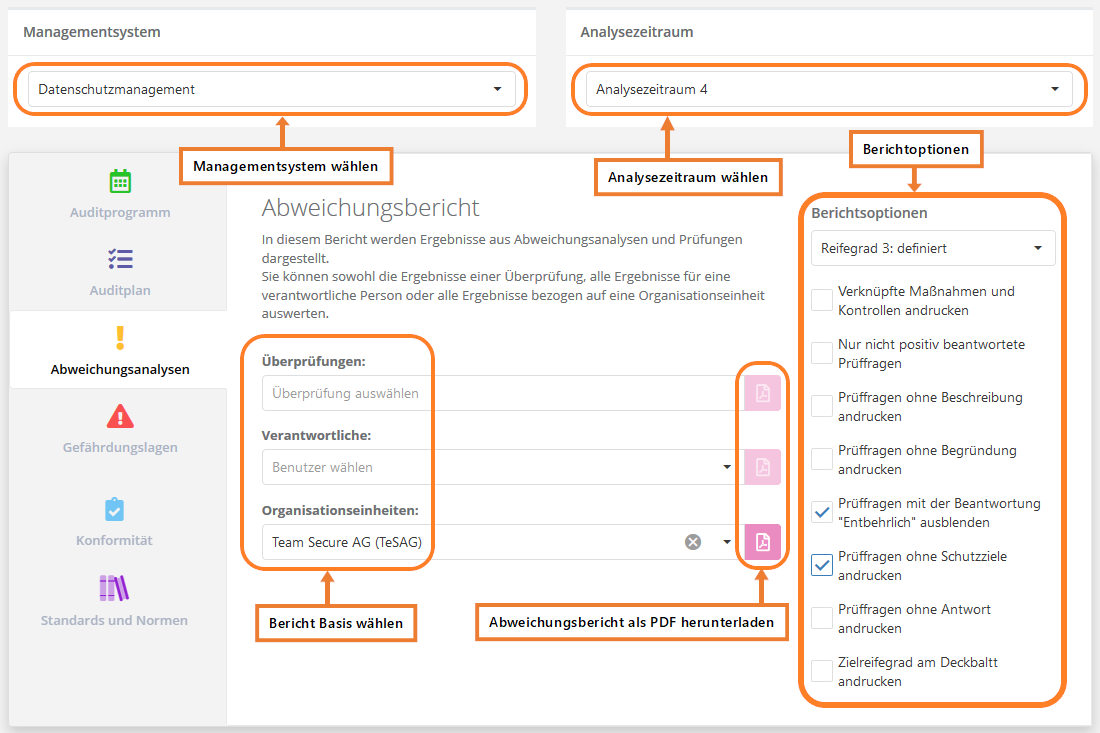 Managementsystem

Datenschutzmanagement

Analysezeitraum

Analysezeitraum 4

Managementsystem wählen

Analysezeitraum wählen

Berichtoptionen

Auditprogramm

Auditplan

Abweichungsanalysen

Gefährdungslagen

Konformität

Standards und Normen

Abweichungsbericht

In diesem Bericht werden Ergebnisse aus Abweichungsanalysen und Prüfungen dargestellt.
Sie können sowohl die Ergebnisse einer Überprüfung, alle Ergebnisse für eine verantwortliche Person oder alle Ergebnisse bezogen auf eine Organisationseinheit auswerten.

Überprüfungen:

Überprüfung auswählen

Verantwortliche:

Benutzer wählen

Organisationseinheiten:

Team Secure AG (TeSAG)

Bericht Basis wählen

Abweichungsbericht als PDF herunterladen

Berichtsoptionen

Reifegrad 3: definiert

Verknüpfte Maßnahmen und Kontrollen andrucken

Nur nicht positiv beantwortete Prüffragen

Prüffragen ohne Beschreibung andrucken

Prüffragen ohne Begründung andrucken

Prüffragen mit der Beantwortung "Entbehrlich" ausblenden

Prüffragen ohne Schutzziele andrucken

Prüffragen ohne Antwort andrucken

Zielreifegrad am Deckbaltt andrucken