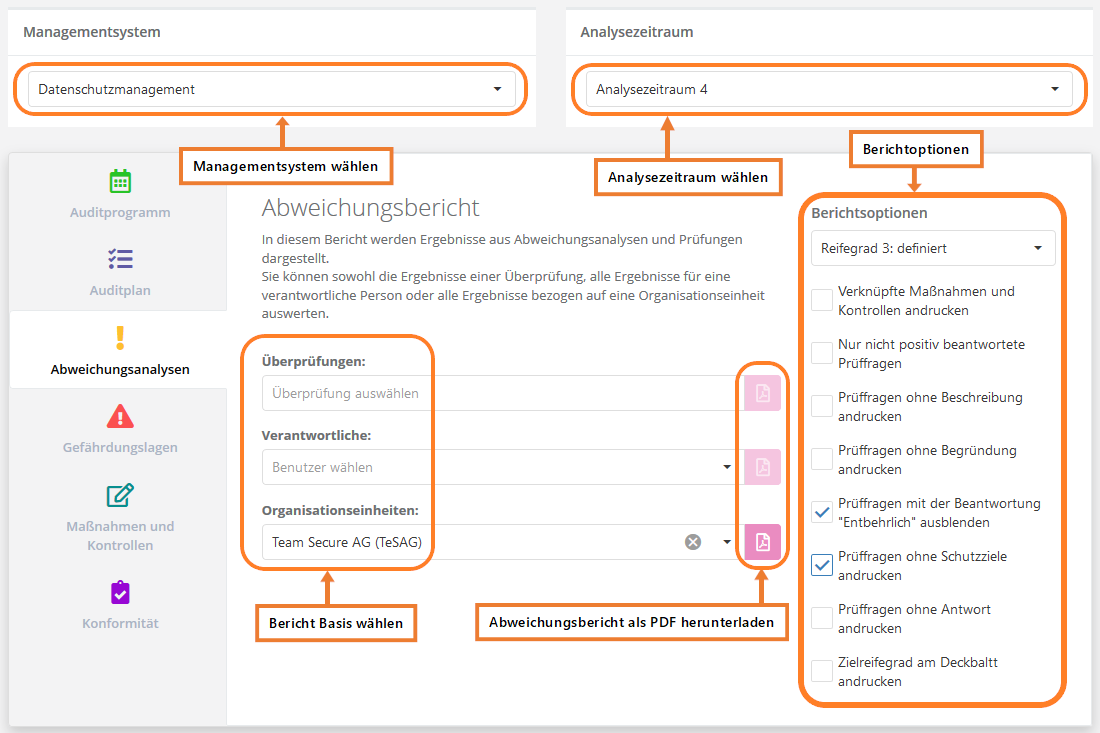 Managementsystem

Datenschutzmanagement

Analysezeitraum

Analysezeitraum 4

Managementsystem wählen

Analysezeitraum wählen

Berichtoptionen

Auditprogramm

Auditplan

Abweichungsanalysen

Gefährdungslagen

Maßnahmen und Kontrollen

Konformität

Abweichungsbericht

In diesem Bericht werden Ergebnisse aus Abweichungsanalysen und Prüfungen dargestellt.
Sie können sowohl die Ergebnisse einer Überprüfung, alle Ergebnisse für eine verantwortliche Person oder alle Ergebnisse bezogen auf eine Organisationseinheit auswerten.

Überprüfungen:

Überprüfung auswählen

Verantwortliche:

Benutzer wählen

Organisationseinheiten:

Team Secure AG (TeSAG)

Bericht Basis wählen

Abweichungsbericht als PDF herunterladen

Berichtsoptionen

Reifegrad 3: definiert

Verknüpfte Maßnahmen und Kontrollen andrucken

Nur nicht positiv beantwortete Prüffragen

Prüffragen ohne Beschreibung andrucken

Prüffragen ohne Begründung andrucken

Prüffragen mit der Beantwortung "Entbehrlich" ausblenden

Prüffragen ohne Schutzziele andrucken

Prüffragen ohne Antwort andrucken

Zielreifegrad am Deckbaltt andrucken